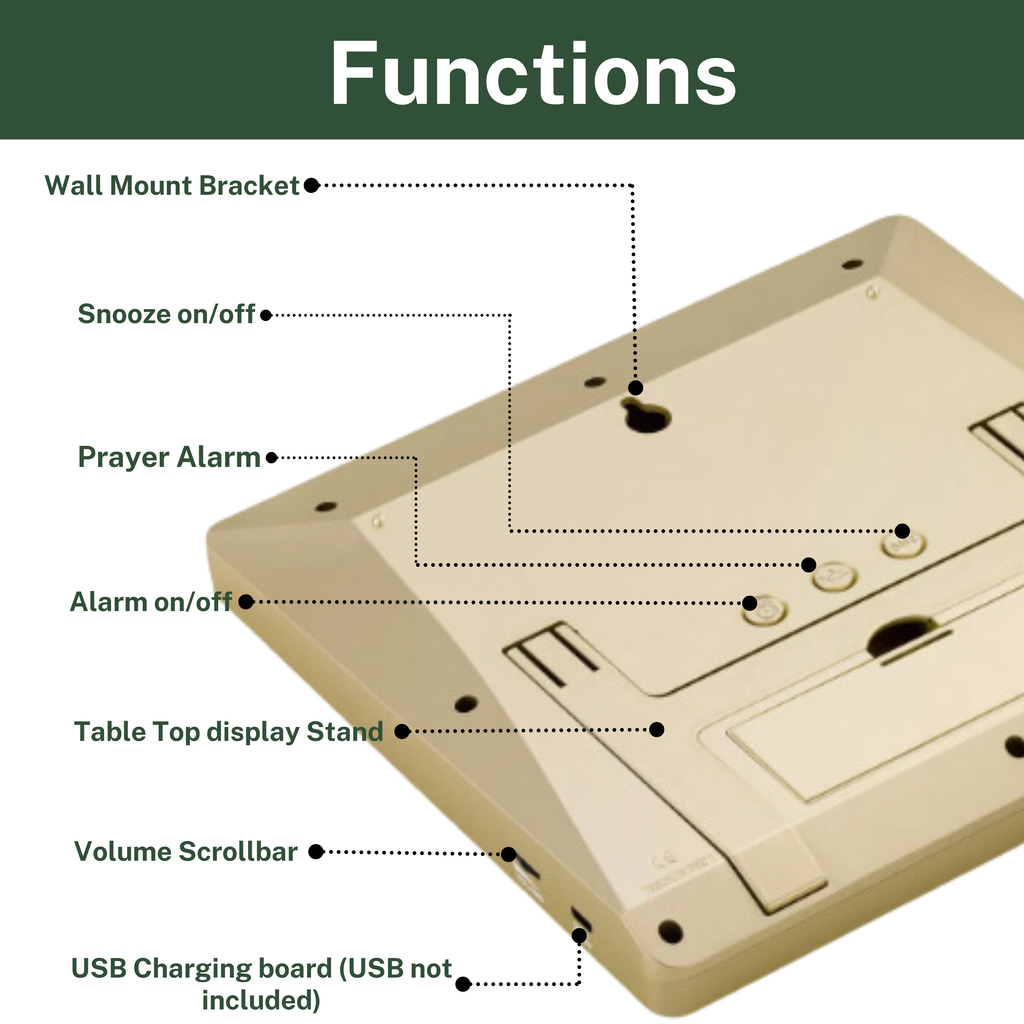 Functions

Wall Mount Bracket

Snooze on/off

Prayer Alarm

Alarm on/off

Table Top display Stand

Volume Scrollbar

USB Charging board (USB not included)